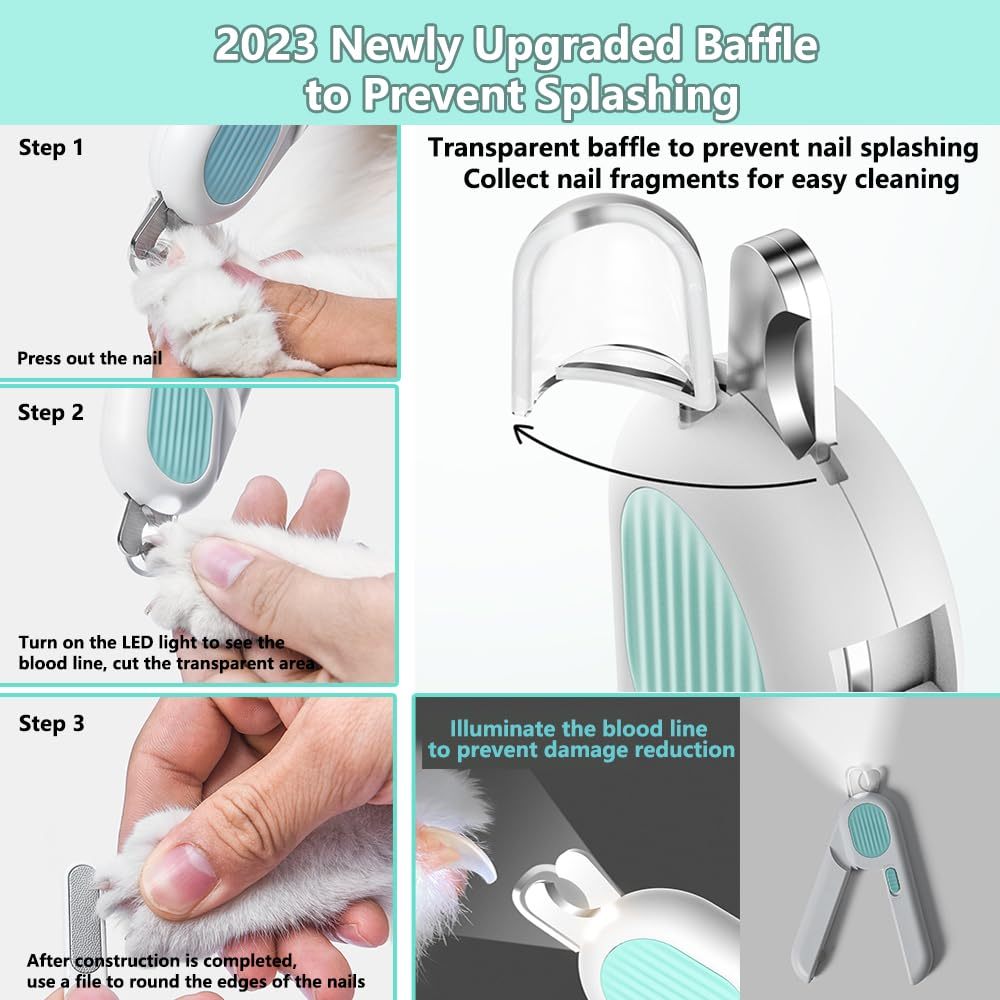 2023 Newly Upgraded Baffle to Prevent Splashing

Step 1

Press out the nail

Step 2

Turn on the LED light to see the blood line, cut the transparent area

Step 3

After construction is completed, use a file to round the edges of the nails

Transparent baffle to prevent nail splashing
Collect nail fragments for easy cleaning

Illuminate the blood line to prevent damage reduction